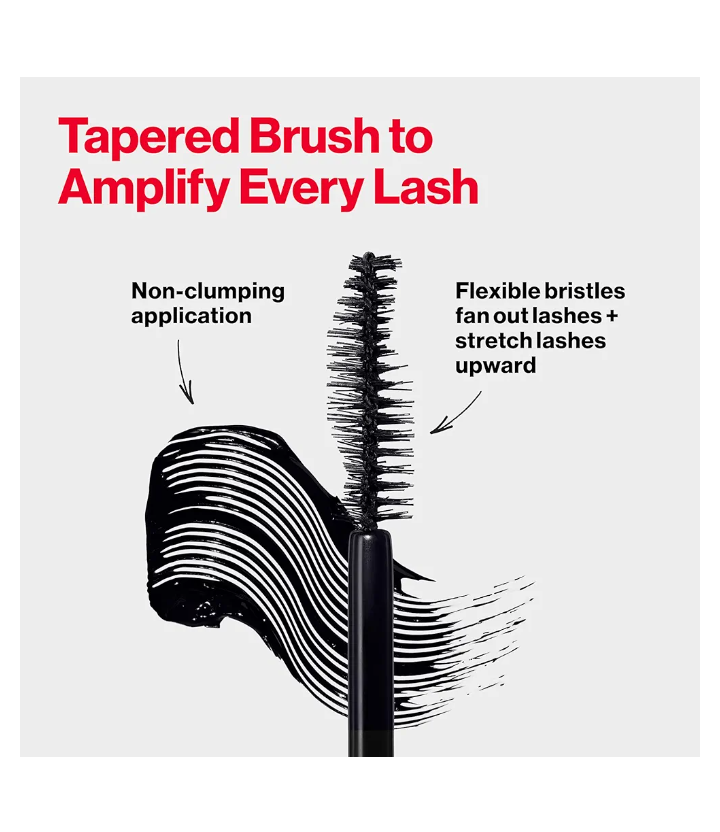 Tapered Brush to Amplify Every Lash

Non-clumping application

Flexible bristles fan out lashes + stretch lashes upward